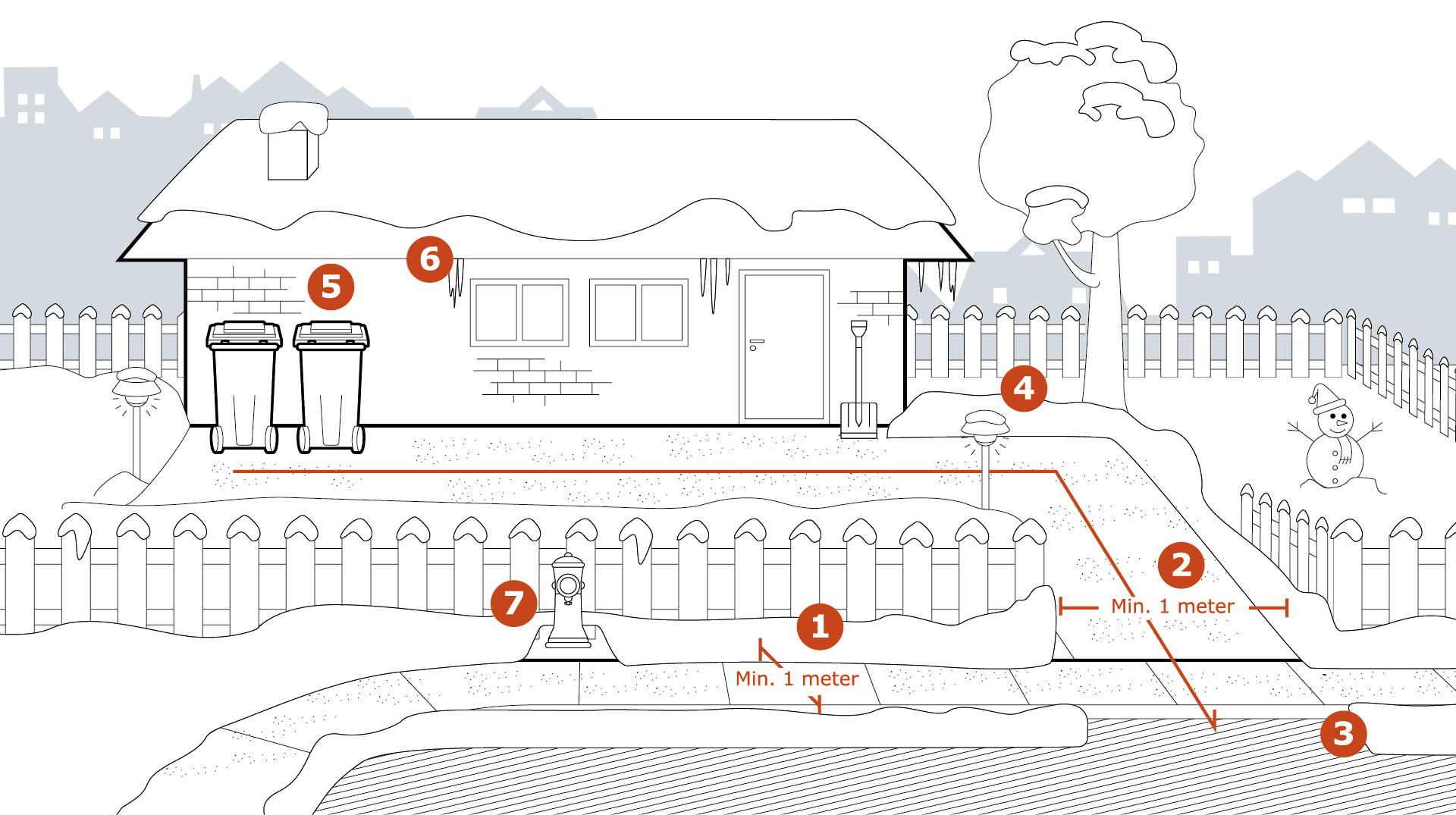 6
5
4
2
Min. 1 meter
7
1
Min. 1 meter
3